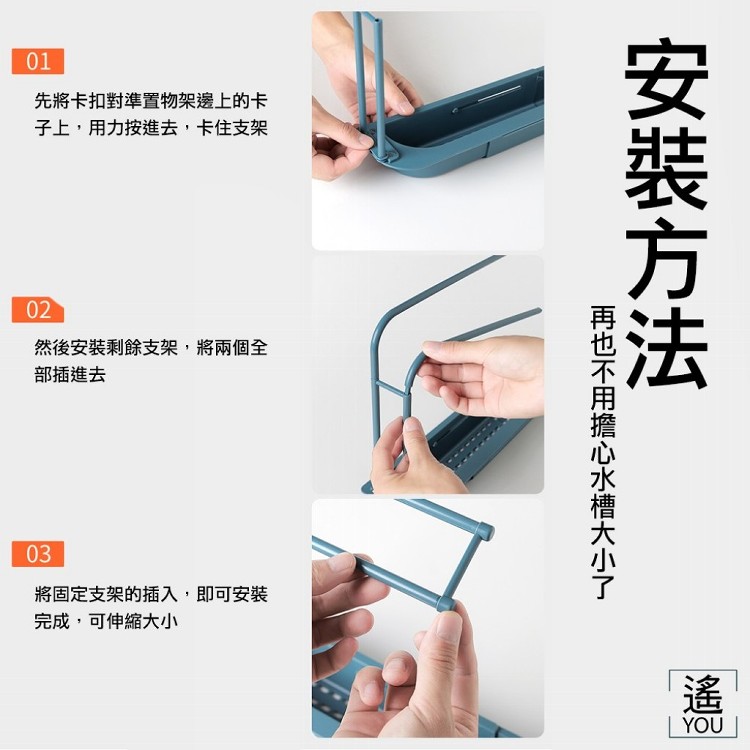 01

先將卡扣對準置物架邊上的卡子上，用力按進去，卡住支架

02

然後安裝剩餘支架，將兩個全部插進去

03

將固定支架的插入，即可安裝完成，可伸縮大小

安裝方法

再也不用擔心水槽大小了

遙
YOU