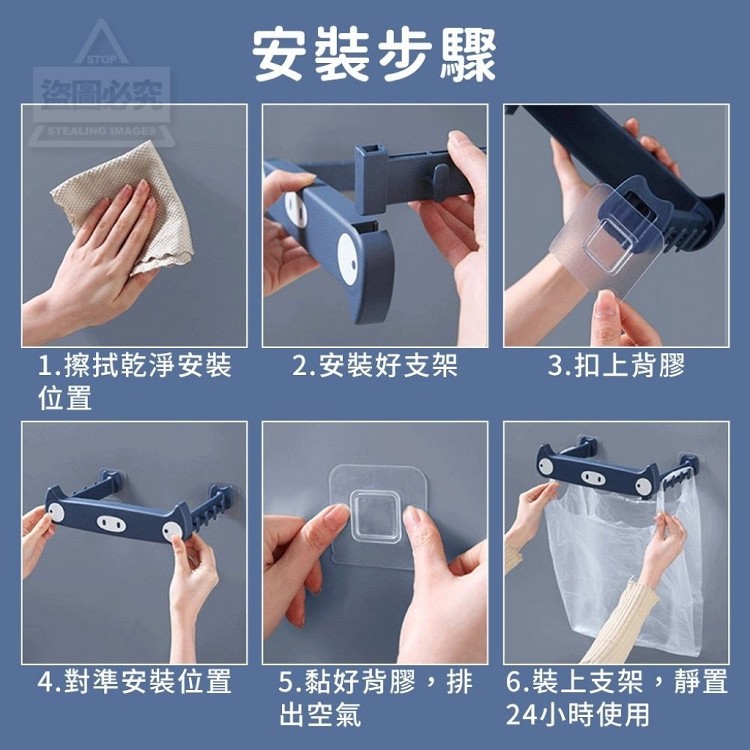 STOP
盜圖必究
STEALING IMAGES

安裝步驟

1.擦拭乾淨安裝位置

2.安裝好支架

3.扣上背膠

4.對準安裝位置

5.黏好背膠，排出空氣

6.裝上支架，靜置24小時使用