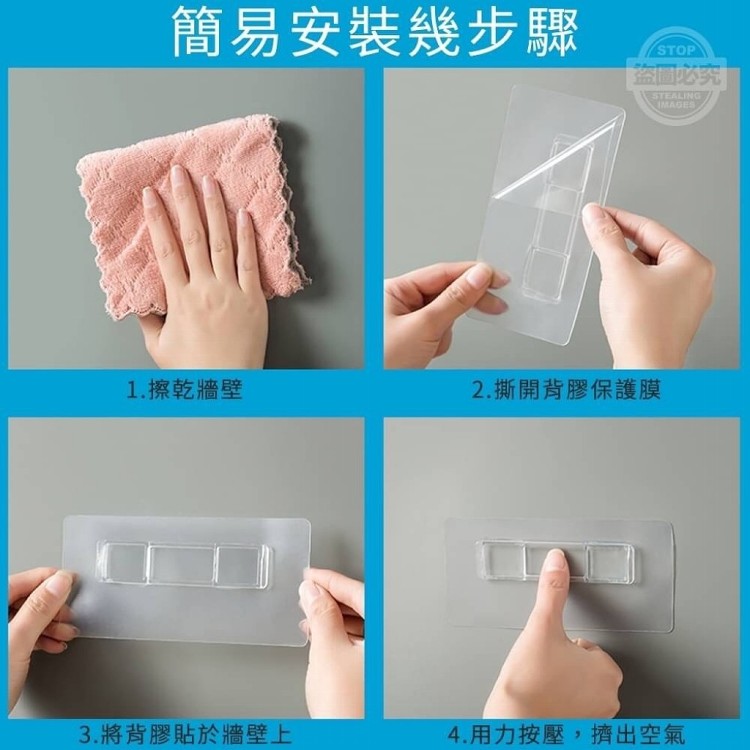 簡易安裝幾步驟

STOP
盜圖必究
STEALING IMAGES

1.擦乾牆壁

2.撕開背膠保護膜

3.將背膠貼於牆壁上

4.用力按壓，擠出空氣