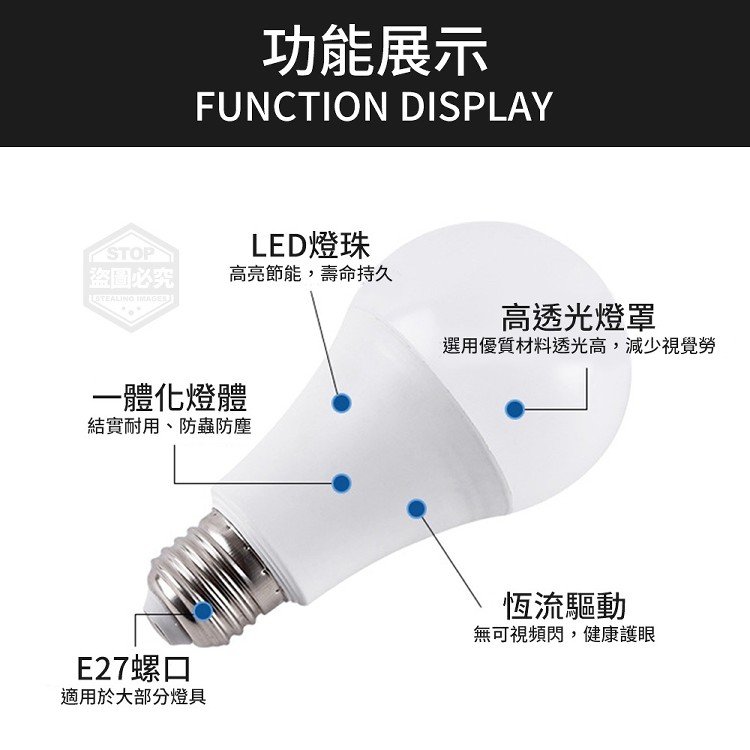 功能展示
FUNCTION DISPLAY

STOP
盜圖必究
STEALING IMAGES

LED燈珠
高亮節能，壽命持久

高透光燈罩
選用優質材料透光高，減少視覺勞

一體化燈體
結實耐用、防蟲防塵

恆流驅動
無可視頻閃，健康護眼

E27螺口
適用於大部分燈具