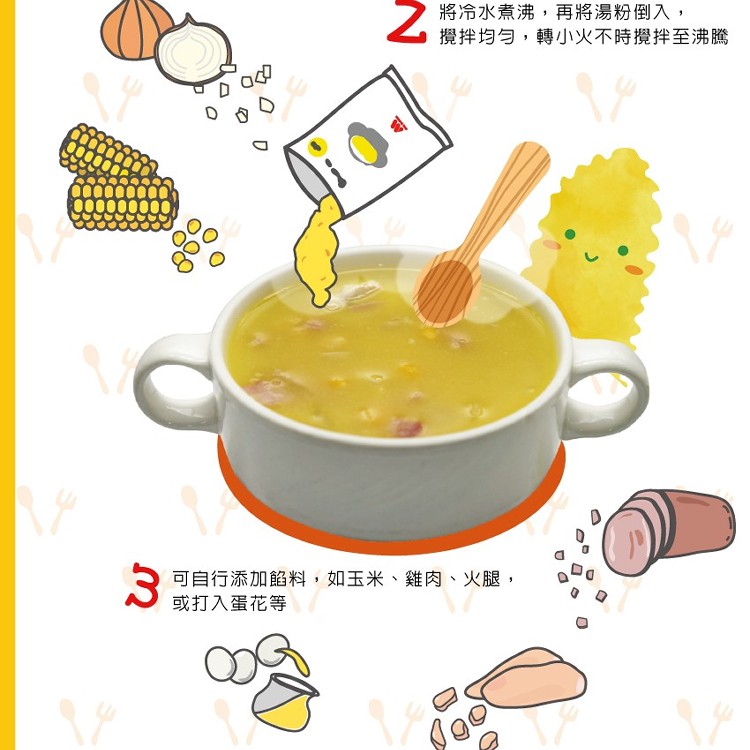 2 將冷水煮沸，再將湯粉倒入，攪拌均勻，轉小火不時攪拌至沸騰

3 可自行添加餡料，如玉米、雞肉、火腿，或打入蛋花等