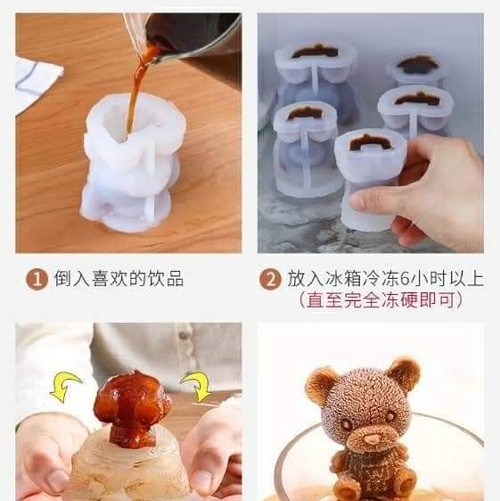 1 倒入喜欢的饮品

2 放入冰箱冷冻6小时以上
(直至完全冻硬即可)