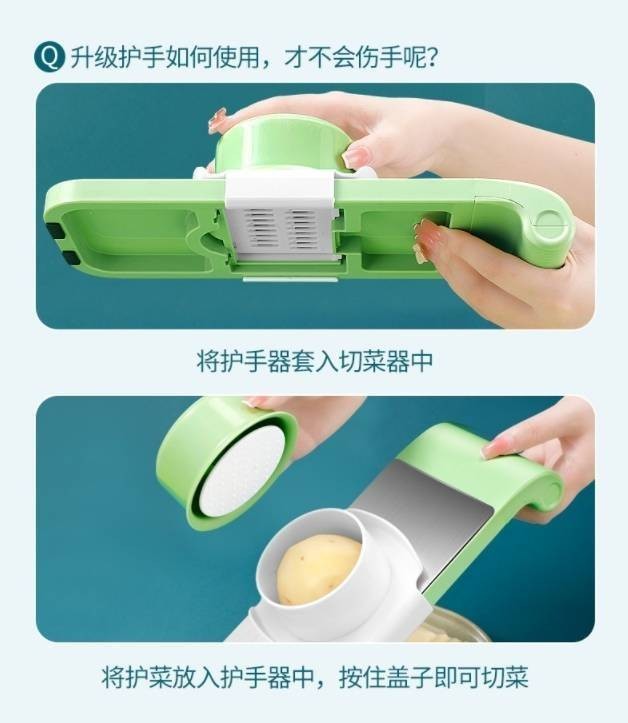 Q 升级护手如何使用，才不会伤手呢?

将护手器套入切菜器中

将护菜放入护手器中，按住盖子即可切菜