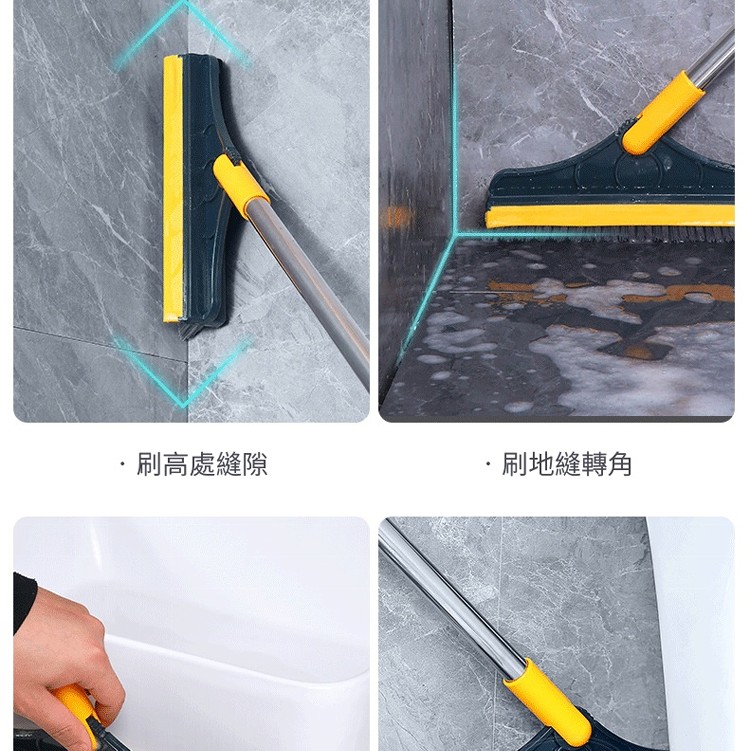 · 刷高處縫隙

· 刷地縫轉角