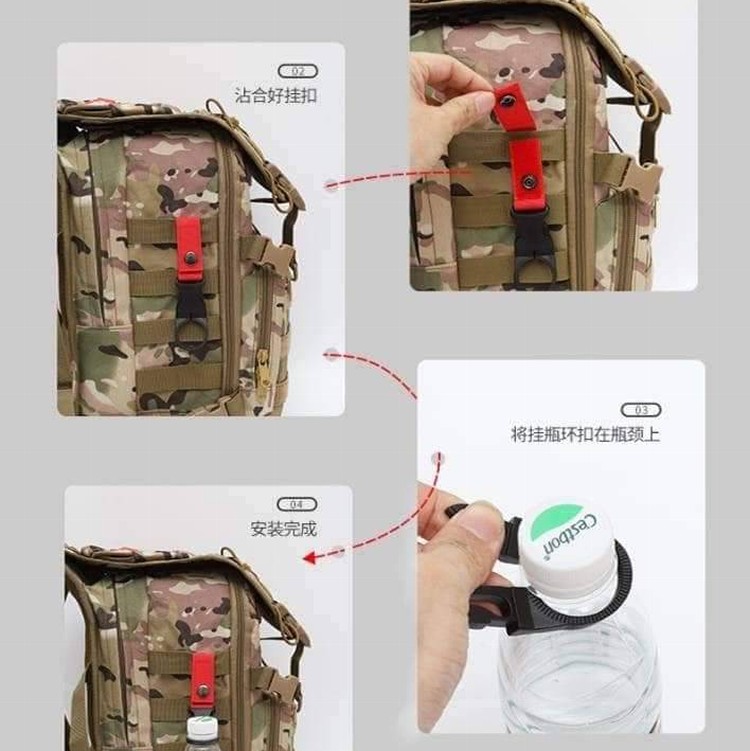 02
沾合好挂扣

03
将挂瓶环扣在瓶颈上

Cestbon

04
安装完成