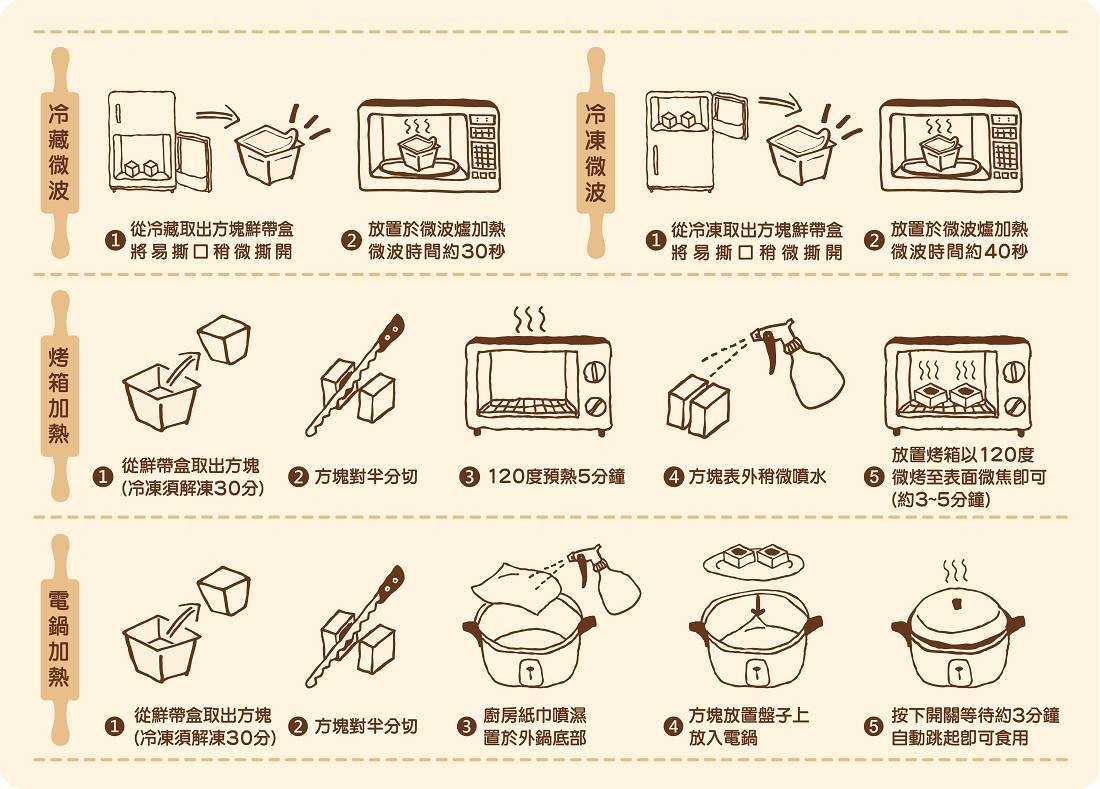 冷藏微波

1 從冷藏取出方塊鮮帶盒 將易撕口稍微撕開

2 放置於微波爐加熱 微波時間約30秒

冷凍微波

1 從冷凍取出方塊鮮帶盒 將易撕口稍微撕開

2 放置於微波爐加熱 微波時間約40秒

烤箱加熱

1 從鮮帶盒取出方塊 (冷凍須解凍30分)

2 方塊對半分切

3 120度預熱5分鐘

4 方塊表外稍微噴水

5 放置烤箱以120度 微烤至表面微焦即可 (約3~5分鐘)

電鍋加熱

1 從鮮帶盒取出方塊 (冷凍須解凍30分)

2 方塊對半分切

3 廚房紙巾噴濕 置於外鍋底部

4 方塊放置盤子上 放入電鍋

5 按下開關等待約3分鐘 自動跳起即可食用