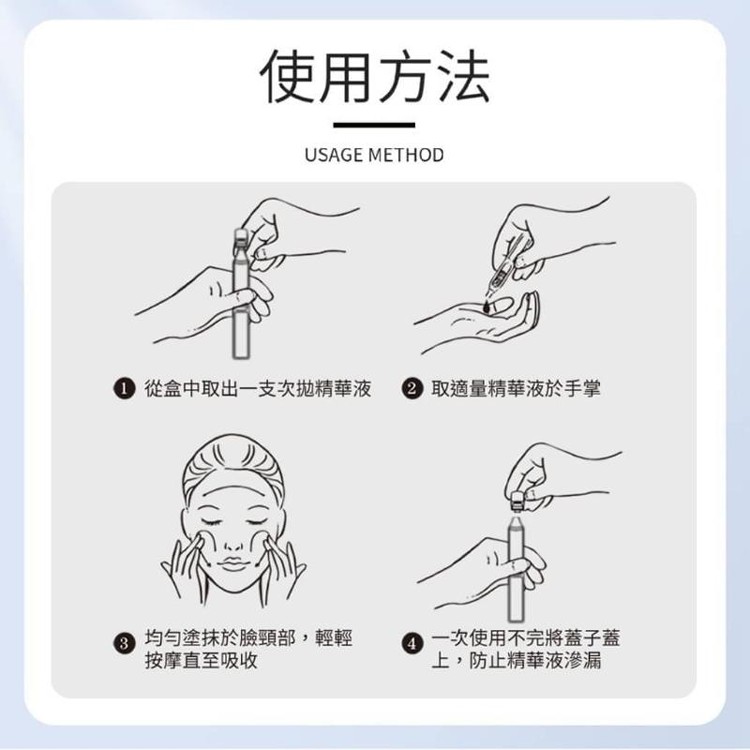 使用方法

USAGE METHOD

1 從盒中取出一支次拋精華液

2 取適量精華液於手掌

3 均勻塗抹於臉頸部，輕輕按摩直至吸收

4 一次使用不完將蓋子蓋上，防止精華液滲漏