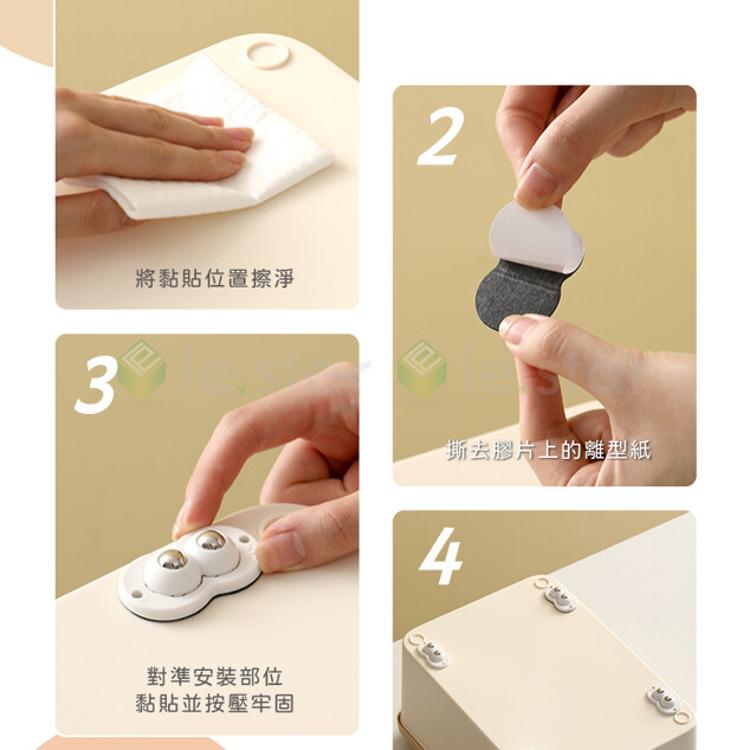 將黏貼位置擦淨

2

撕去膠片上的離型紙

3

對準安裝部位
黏貼並按壓牢固

4