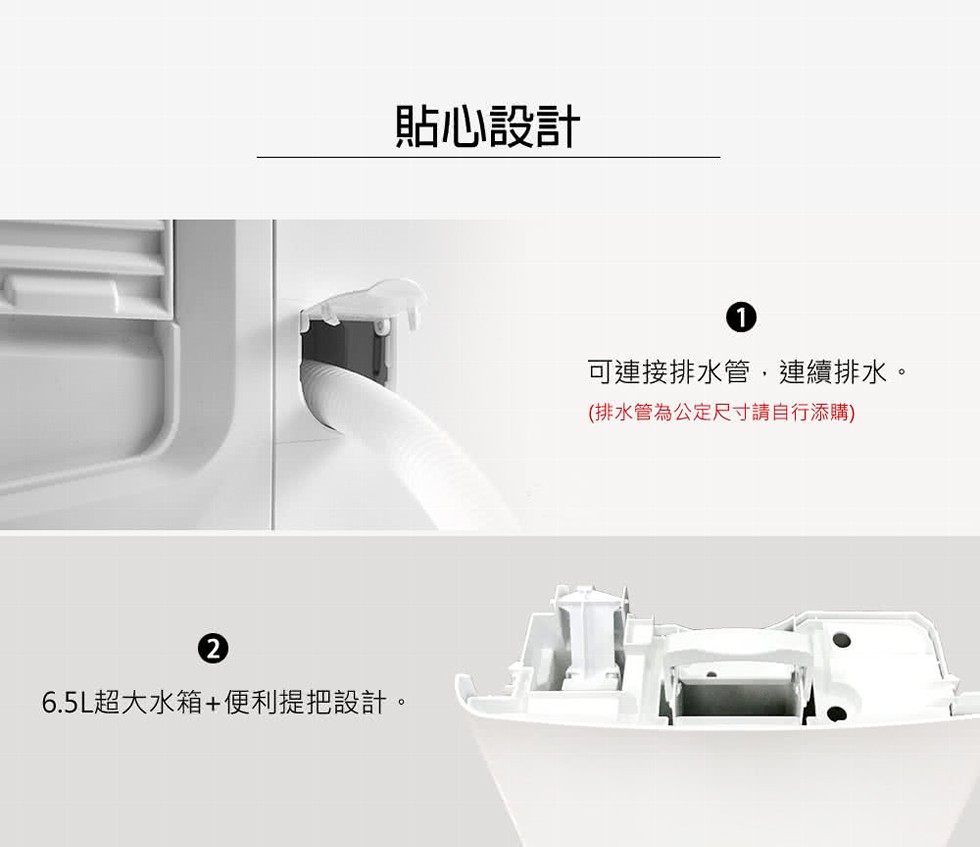 貼心設計

❶

可連接排水管，連續排水。

(排水管為公定尺寸請自行添購)

❷

6.5L超大水箱+便利提把設計。