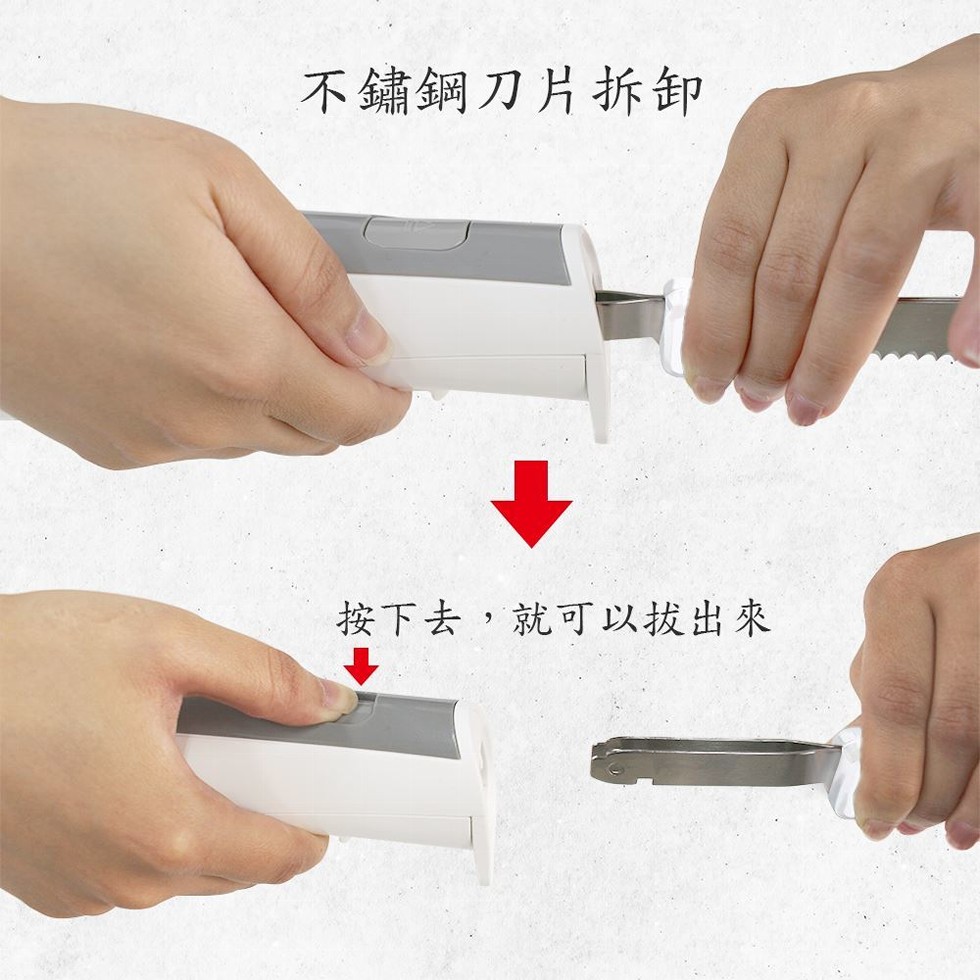 不鏽鋼刀片拆卸

按下去，就可以拔出來