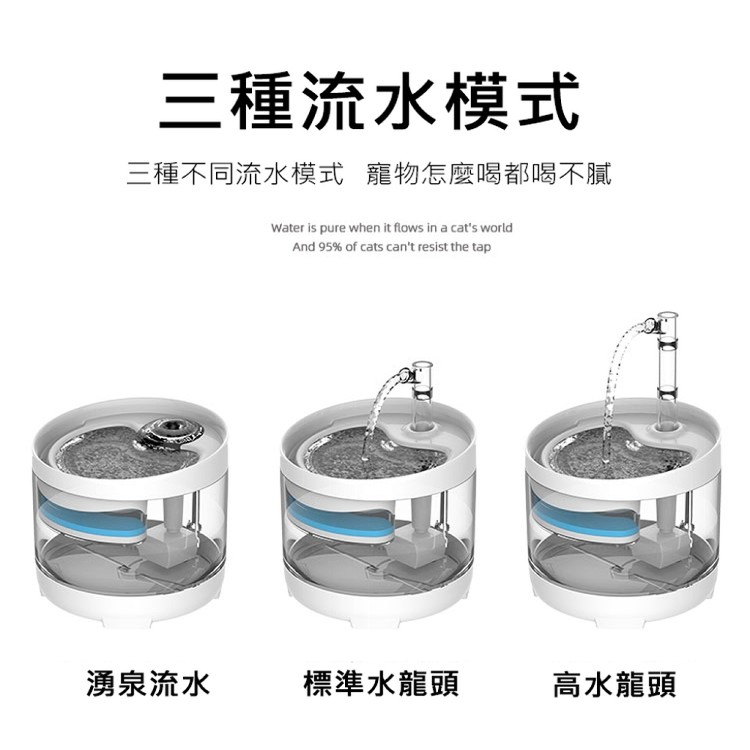 三種流水模式

三種不同流水模式 寵物怎麼喝都喝不膩

Water is pure when it flows in a cat's world
And 95% of cats can't resist the tap

湧泉流水

標準水龍頭

高水龍頭