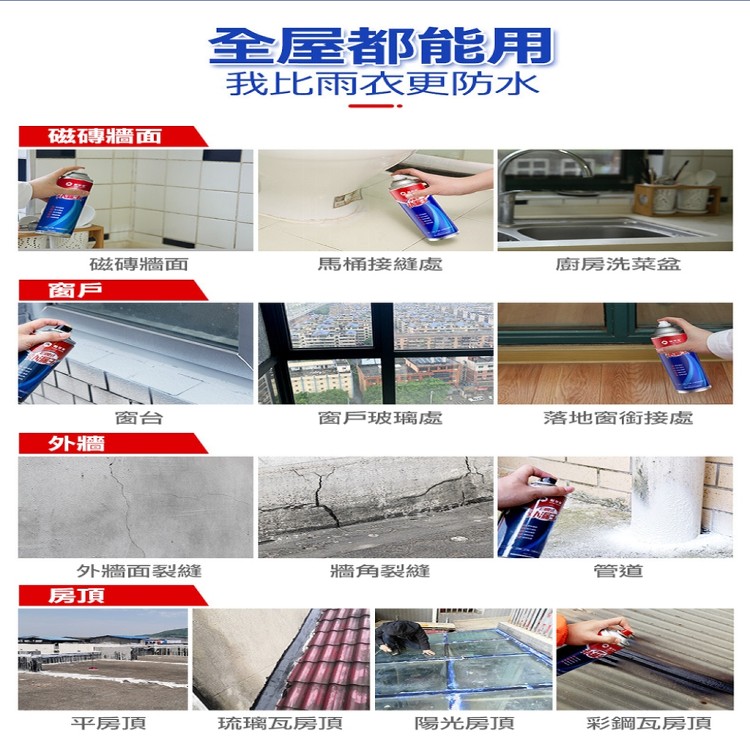 全屋都能用
我比雨衣更防水

磁磚牆面

磁磚牆面

馬桶接縫處

廚房洗菜盆

窗戶

窗台

窗戶玻璃處

落地窗銜接處

外牆

外牆面裂縫

牆角裂縫

管道

房頂

平房頂

琉璃瓦房頂

陽光房頂

彩鋼瓦房頂