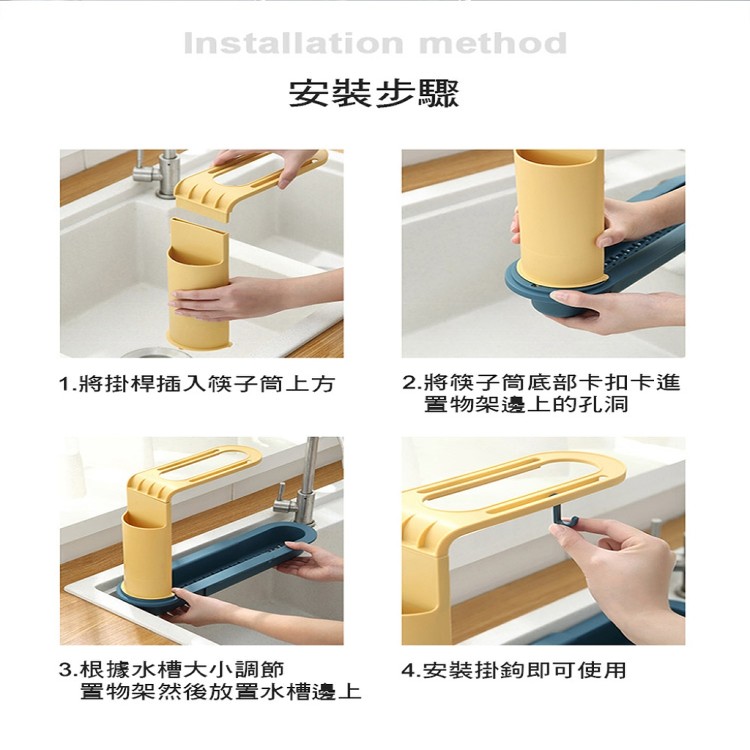 Installation method

安裝步驟

1.將掛桿插入筷子筒上方

2.將筷子筒底部卡扣卡進置物架邊上的孔洞

3.根據水槽大小調節置物架然後放置水槽邊上

4.安裝掛鉤即可使用