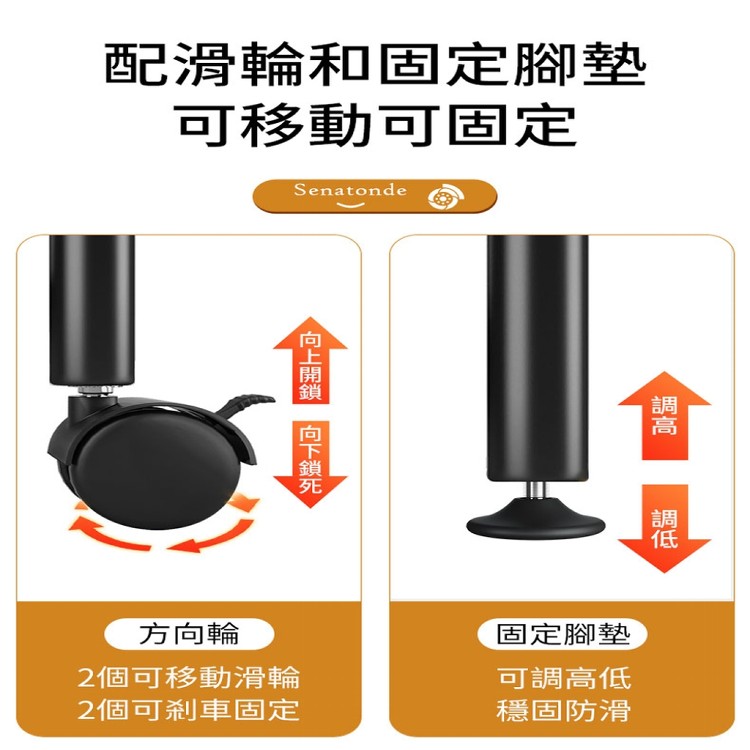 配滑輪和固定腳墊
可移動可固定

Senatonde

向上開鎖

向下鎖死

方向輪

2個可移動滑輪
2個可剎車固定

調高

調低

固定腳墊

可調高低
穩固防滑