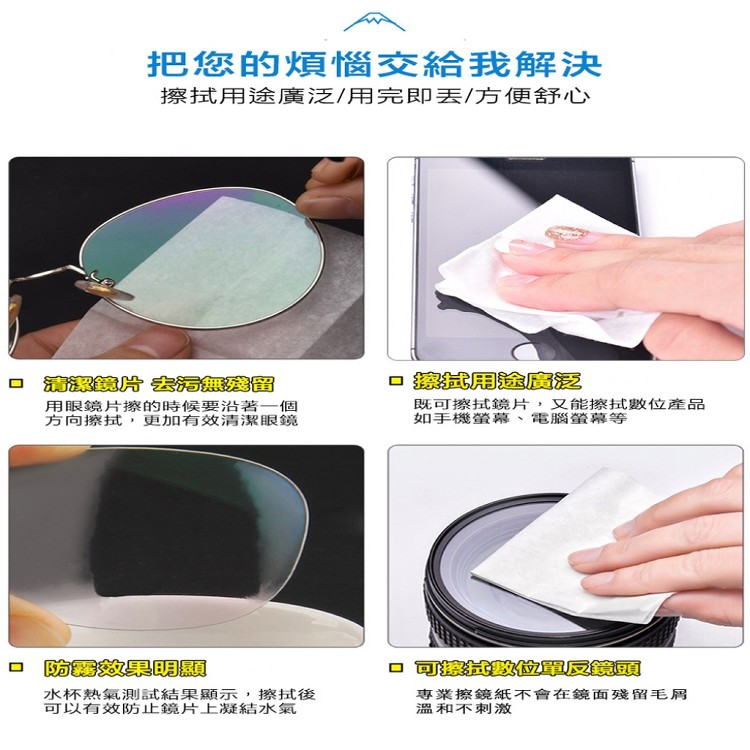 把您的煩惱交給我解決

擦拭用途廣泛/用完即丟/方便舒心

清潔鏡片 去污無殘留

用眼鏡片擦的時候要沿著一個方向擦拭，更加有效清潔眼鏡

擦拭用途廣泛

既可擦拭鏡片，又能擦拭數位產品如手機螢幕、電腦螢幕等

防霧效果明顯

水杯熱氣測試結果顯示，擦拭後可以有效防止鏡片上凝結水氣

可擦拭數位單反鏡頭

專業擦鏡紙不會在鏡面殘留毛屑溫和不刺激