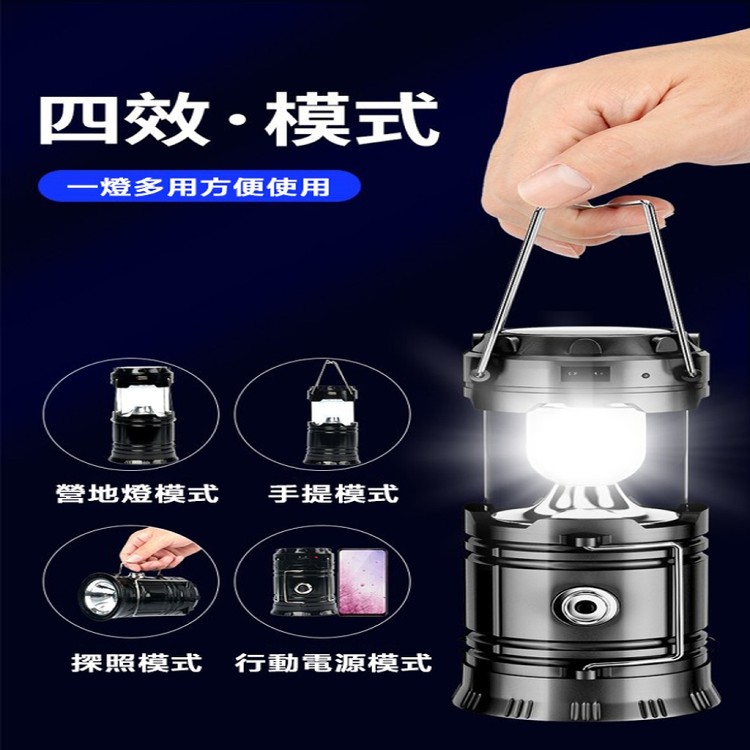 四效·模式

一燈多用方便使用

營地燈模式

手提模式

探照模式

行動電源模式