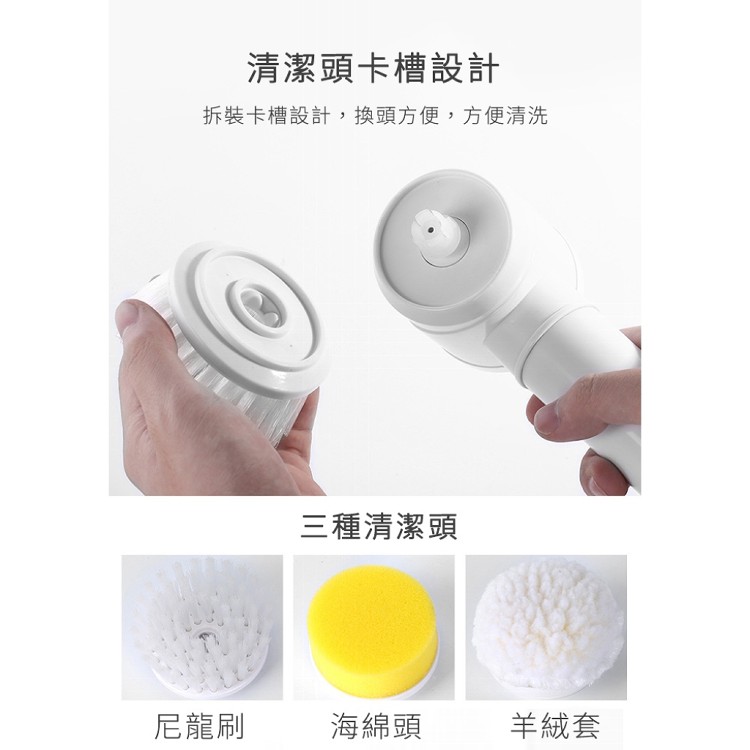 清潔頭卡槽設計

拆裝卡槽設計，換頭方便，方便清洗

三種清潔頭

尼龍刷

海綿頭

羊絨套