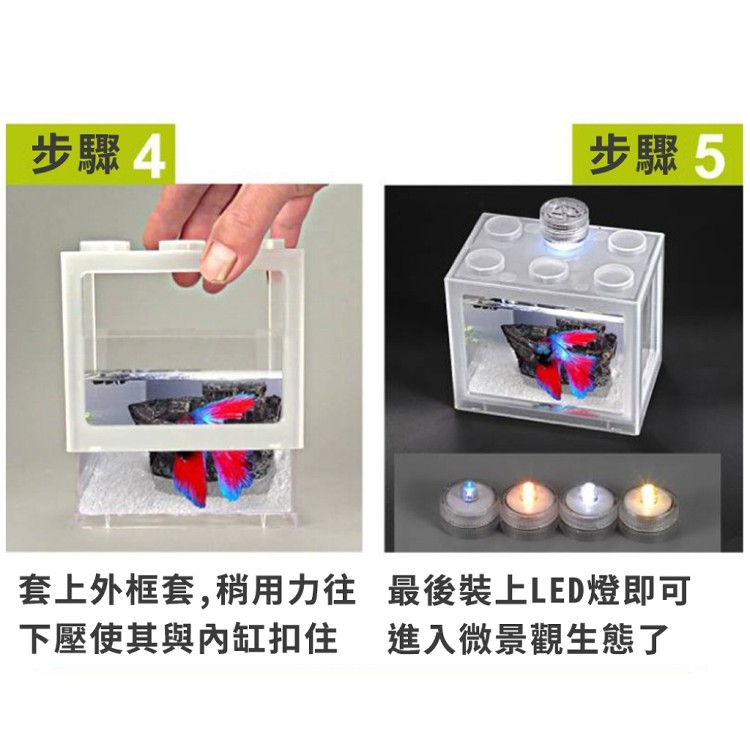 步驟 4

套上外框套,稍用力往下壓使其與內缸扣住

步驟 5

最後裝上LED燈即可進入微景觀生態了