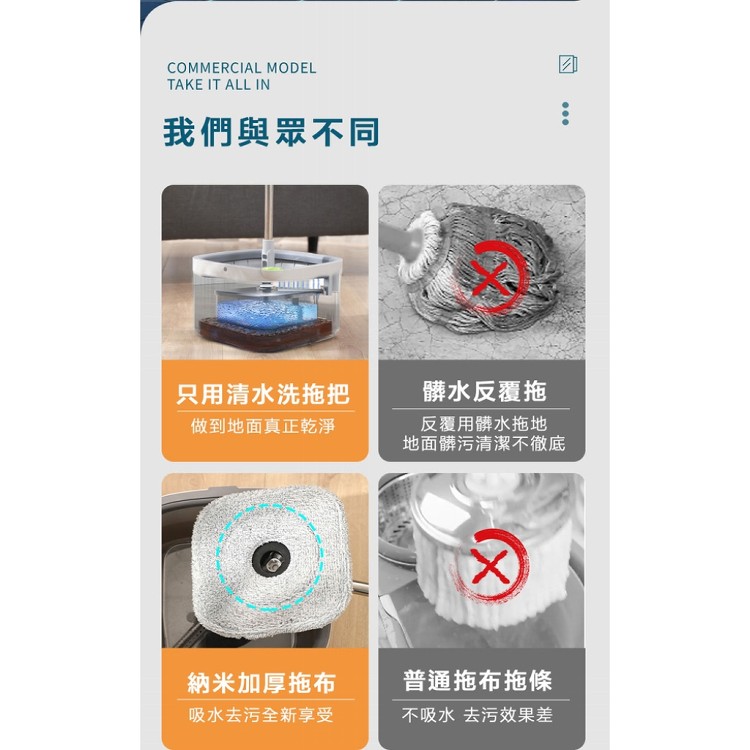 COMMERCIAL MODEL
TAKE IT ALL IN

我們與眾不同

只用清水洗拖把
做到地面真正乾淨

髒水反覆拖
反覆用髒水拖地
地面髒污清潔不徹底

納米加厚拖布
吸水去污全新享受

普通拖布拖條
不吸水 去污效果差