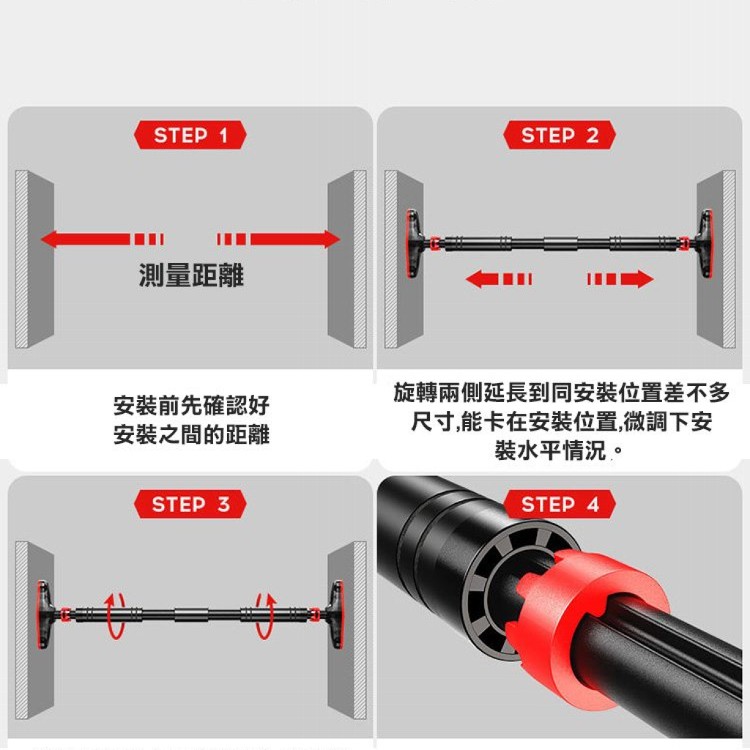 STEP 1

測量距離

安裝前先確認好安裝之間的距離

STEP 2

旋轉兩側延長到同安裝位置差不多尺寸,能卡在安裝位置,微調下安裝水平情況。

STEP 3

STEP 4