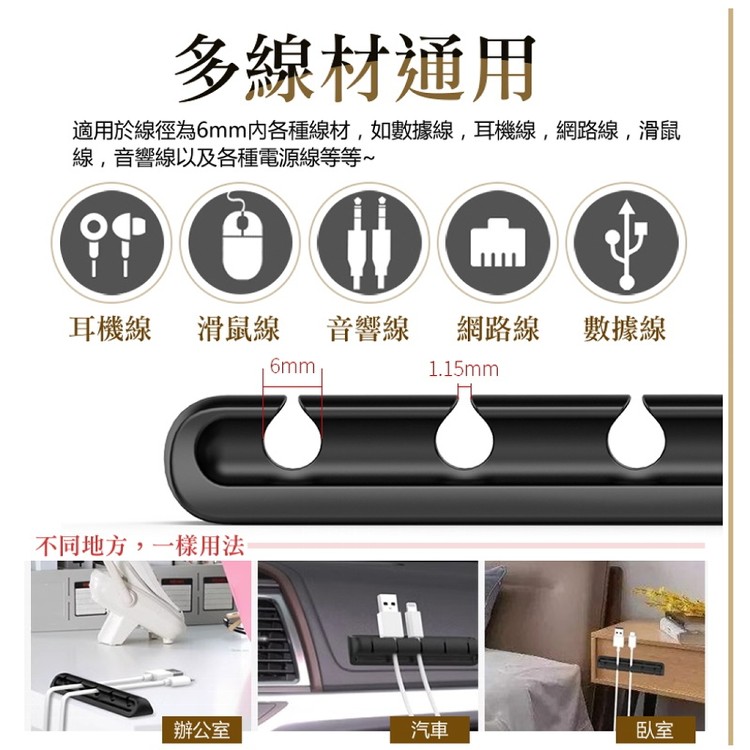 多線材通用

適用於線徑為6mm內各種線材，如數據線，耳機線，網路線，滑鼠線，音響線以及各種電源線等等~

耳機線 滑鼠線 音響線 網路線 數據線

6mm

1.15mm

不同地方，一樣用法

辦公室

汽車

臥室