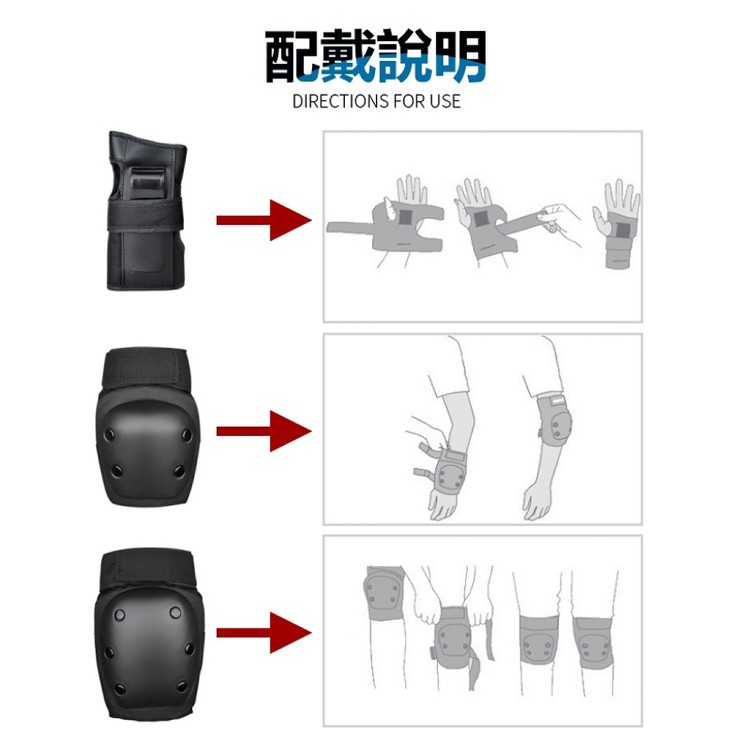 配戴說明
DIRECTIONS FOR USE