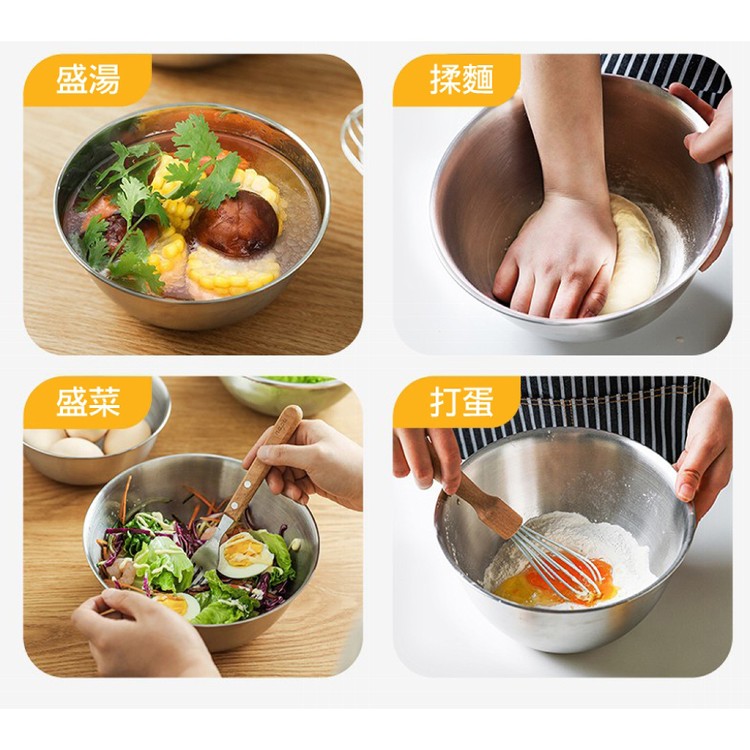 盛湯

揉麵

盛菜

打蛋