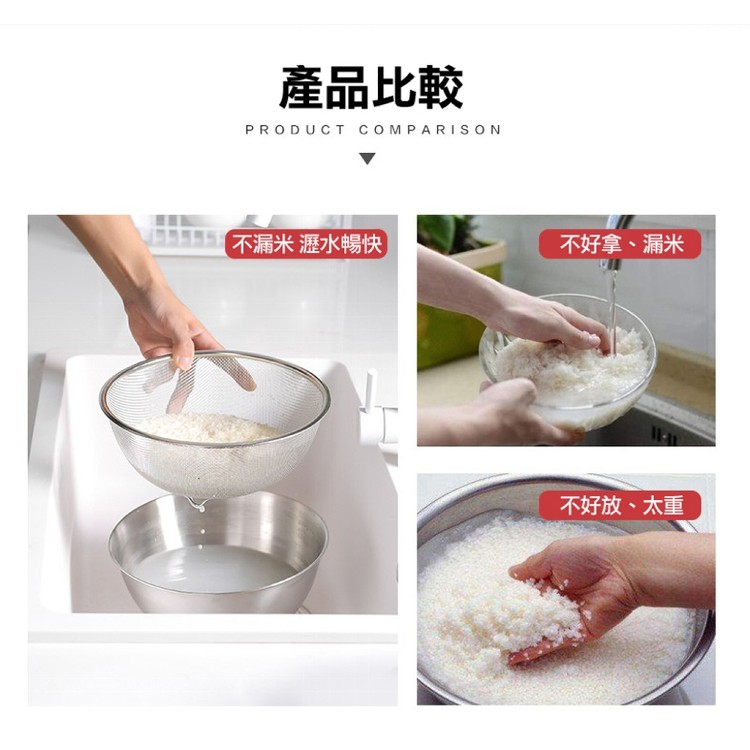 產品比較
PRODUCT COMPARISON

不漏米 瀝水暢快

不好拿、漏米

不好放、太重