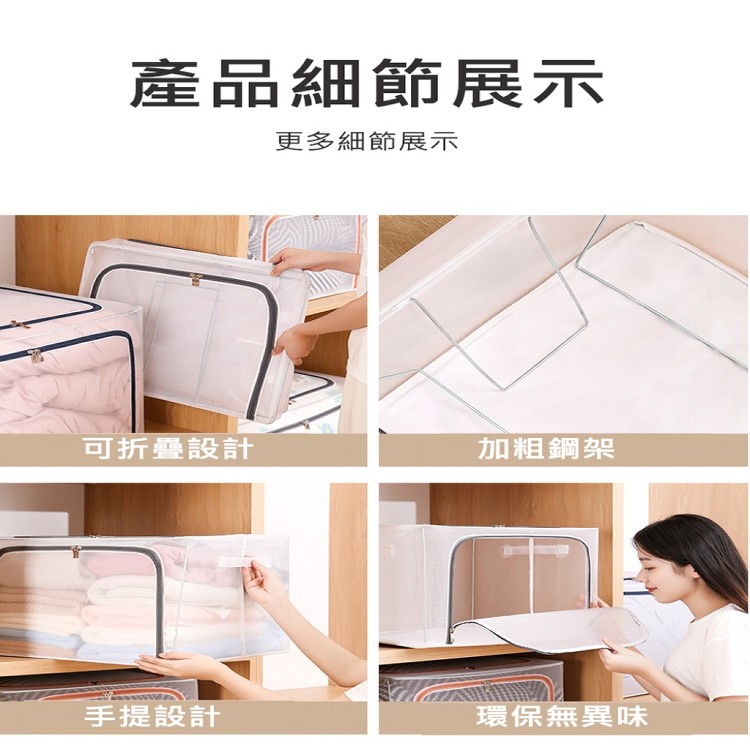 產品細節展示

更多細節展示

可折疊設計

加粗鋼架

手提設計

環保無異味