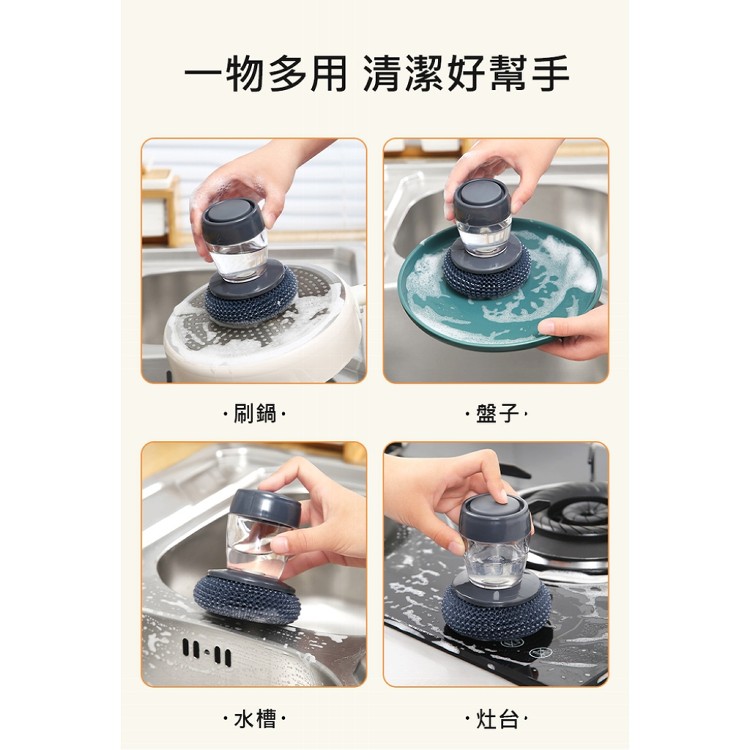 一物多用 清潔好幫手

·刷鍋·

·盤子·

·水槽·

·灶台·