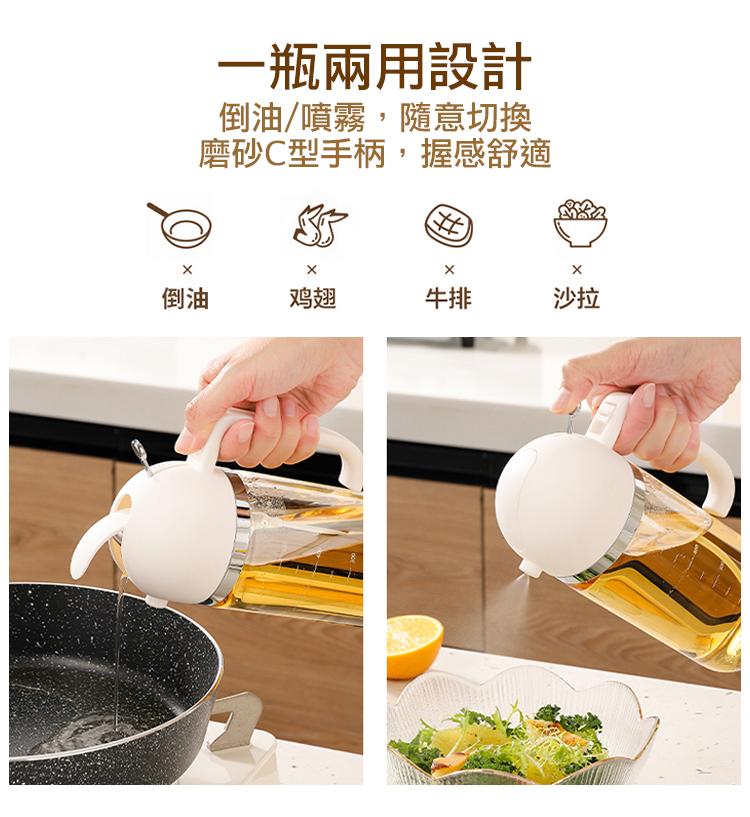 一瓶兩用設計
倒油/噴霧，隨意切換
磨砂C型手柄，握感舒適

×
倒油

×
鸡翅

×
牛排

×
沙拉