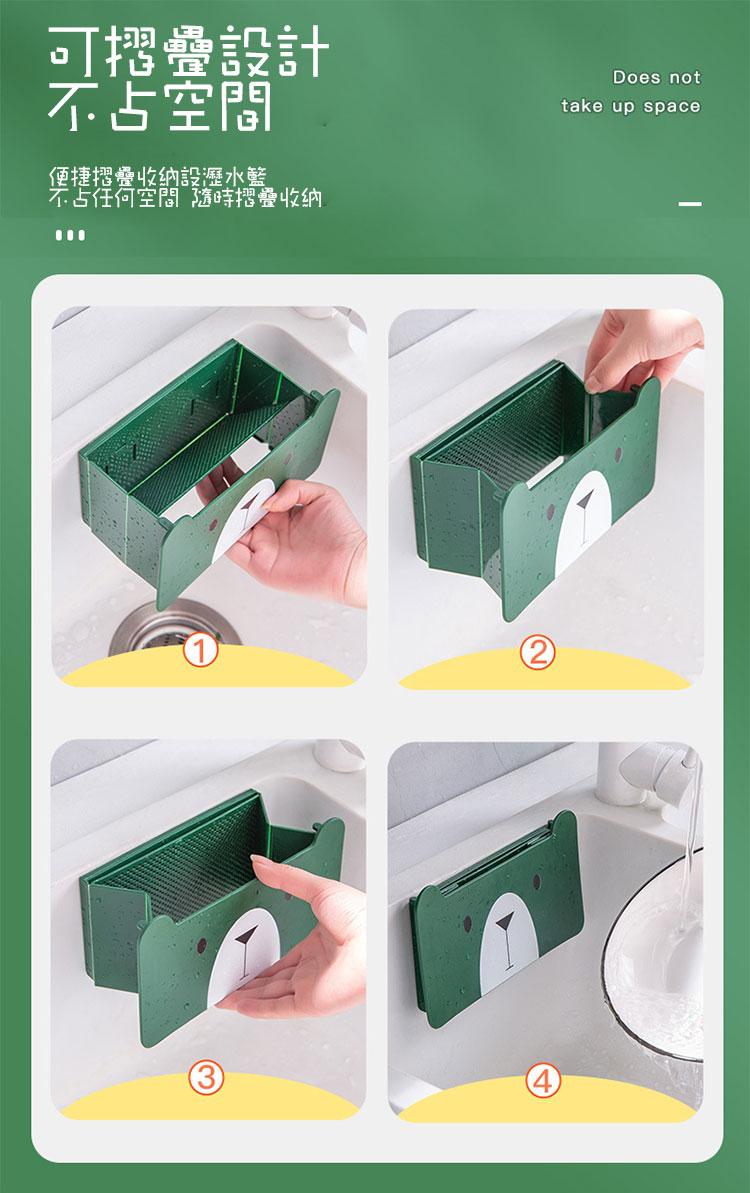 可摺疊設計
不占空間

Does not
take up space

便捷摺疊收納設瀝水籃
不占任何空間 隨時摺疊收納

①

②

③

④