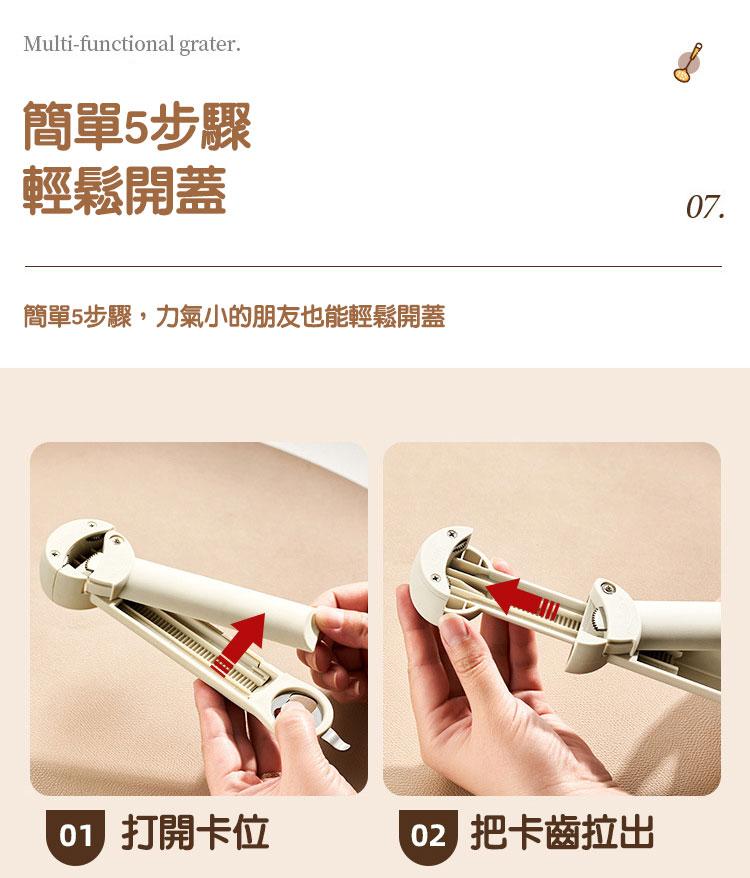 Multi-functional grater.

簡單5步驟
輕鬆開蓋

07.

簡單5步驟，力氣小的朋友也能輕鬆開蓋

01 打開卡位

02 把卡齒拉出