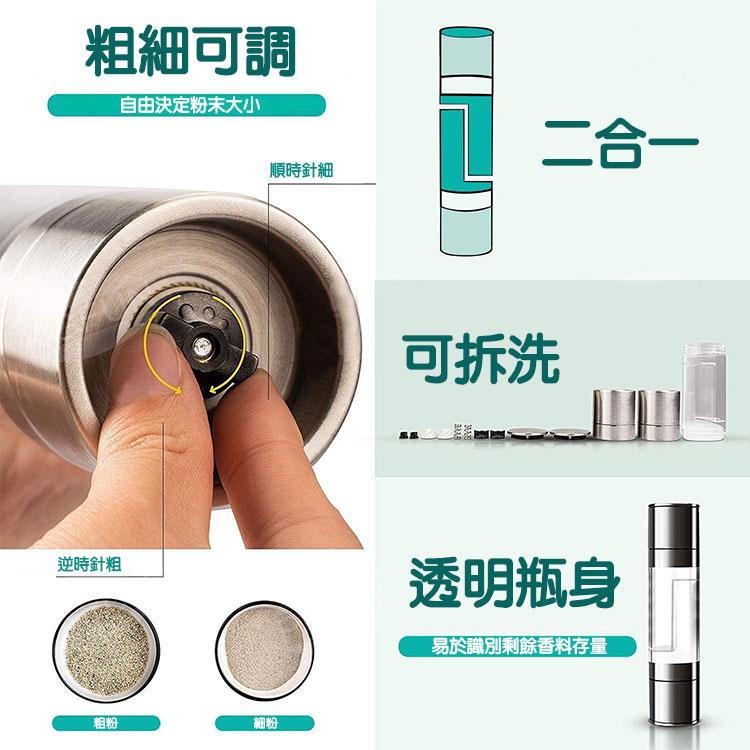 粗細可調

自由決定粉末大小

順時針細

逆時針粗

粗粉

細粉

二合一

可拆洗

透明瓶身

易於識別剩餘香料存量