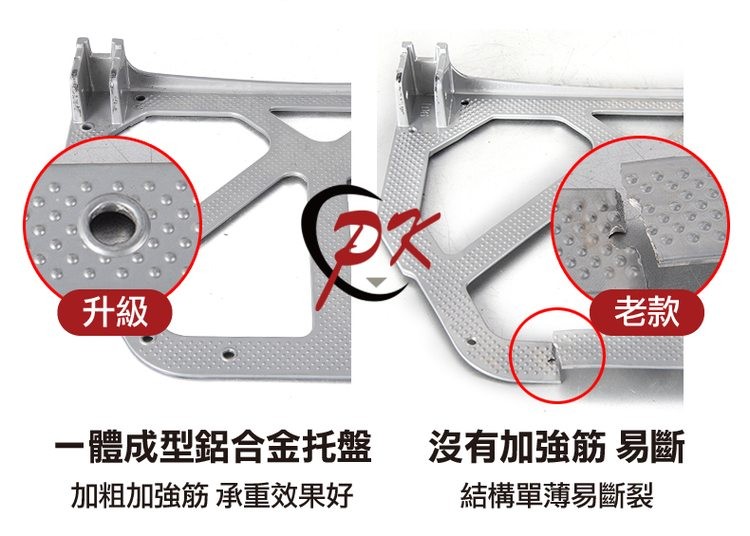 升級

PK

老款

一體成型鋁合金托盤

加粗加強筋 承重效果好

沒有加強筋 易斷

結構單薄易斷裂