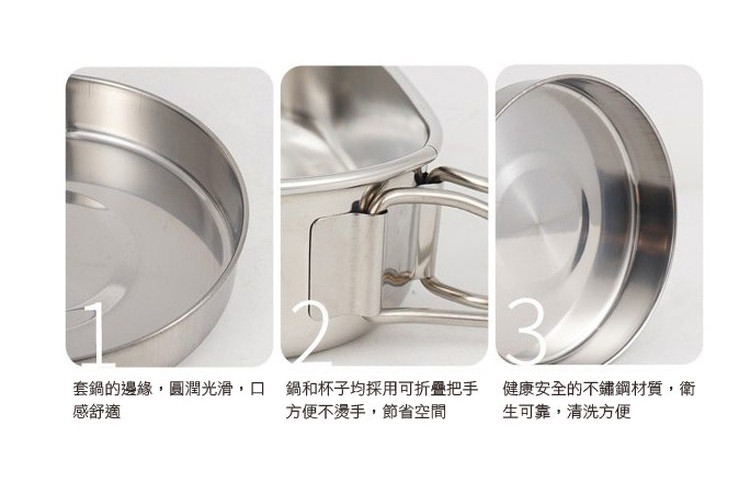 1

套鍋的邊緣，圓潤光滑，口感舒適

2

鍋和杯子均採用可折疊把手方便不燙手，節省空間

3

健康安全的不鏽鋼材質，衛生可靠，清洗方便