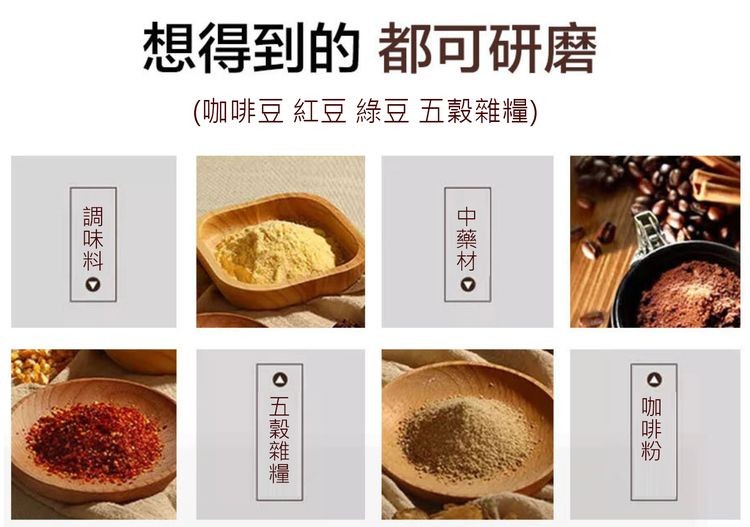 想得到的 都可研磨

(咖啡豆 紅豆 綠豆 五穀雜糧)

調味料

中藥材

五穀雜糧

咖啡粉