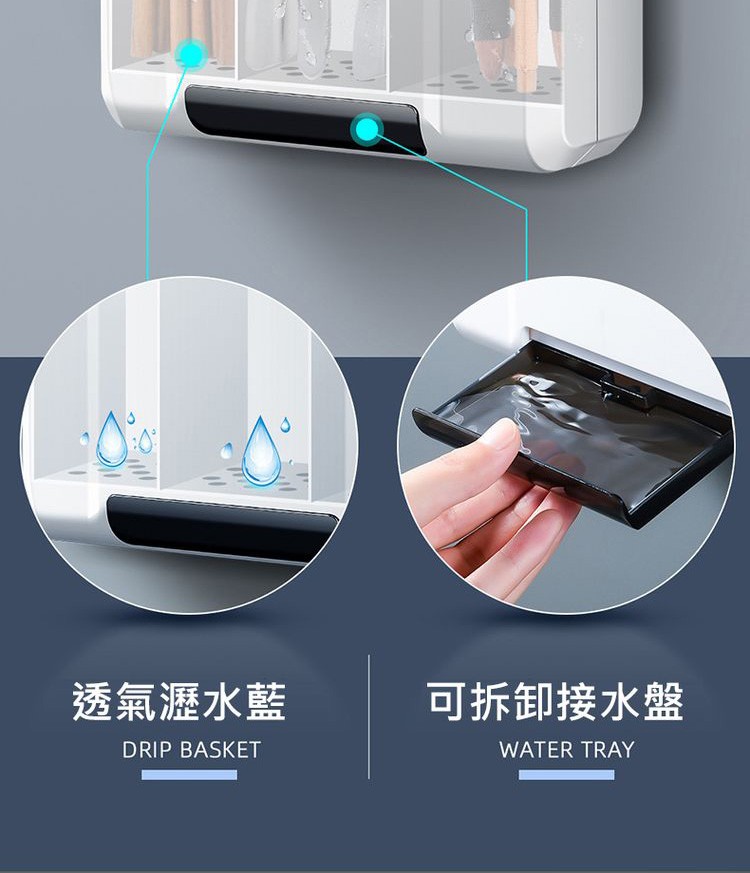 透氣瀝水藍
DRIP BASKET

可拆卸接水盤
WATER TRAY