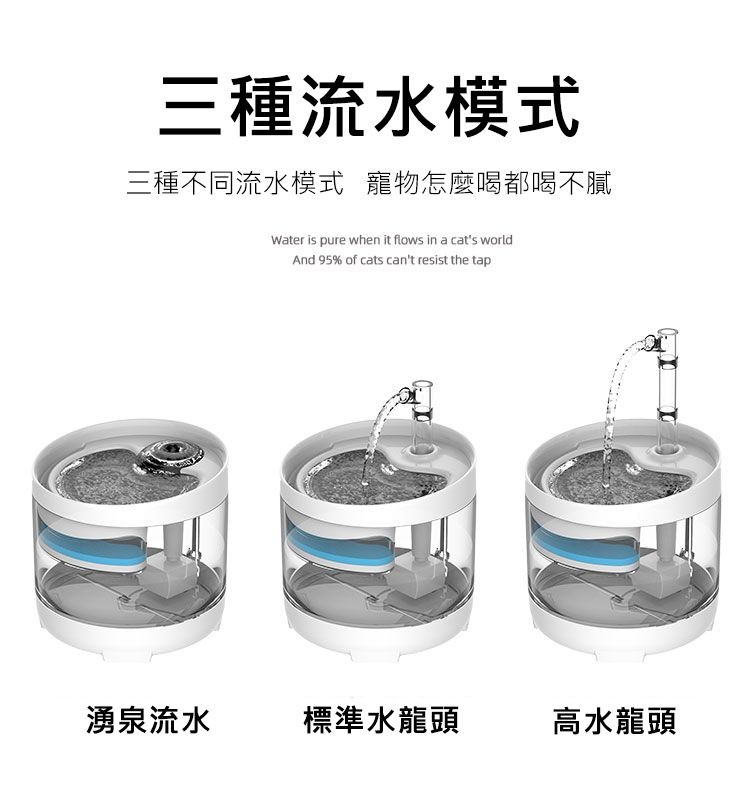 三種流水模式

三種不同流水模式　寵物怎麼喝都喝不膩

Water is pure when it flows in a cat's world
And 95% of cats can't resist the tap

湧泉流水

標準水龍頭

高水龍頭