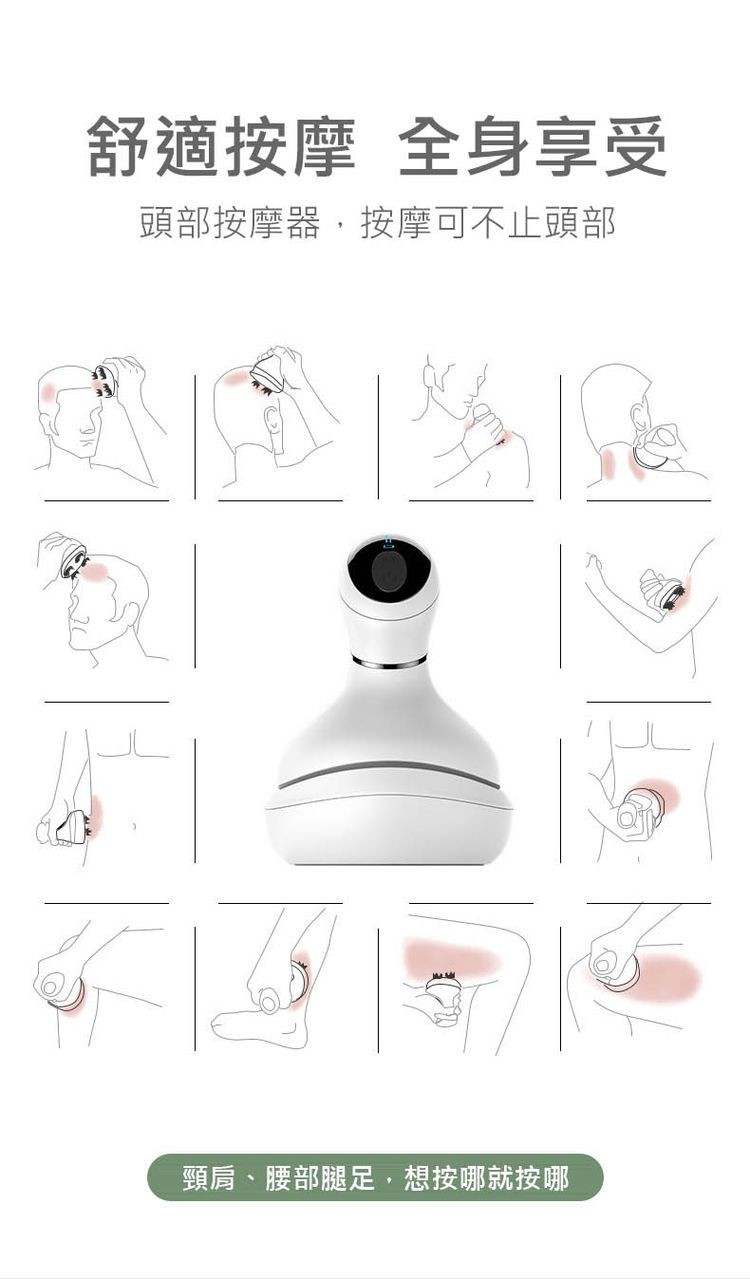 舒適按摩 全身享受

頭部按摩器，按摩可不止頭部

頸肩、腰部腿足，想按哪就按哪