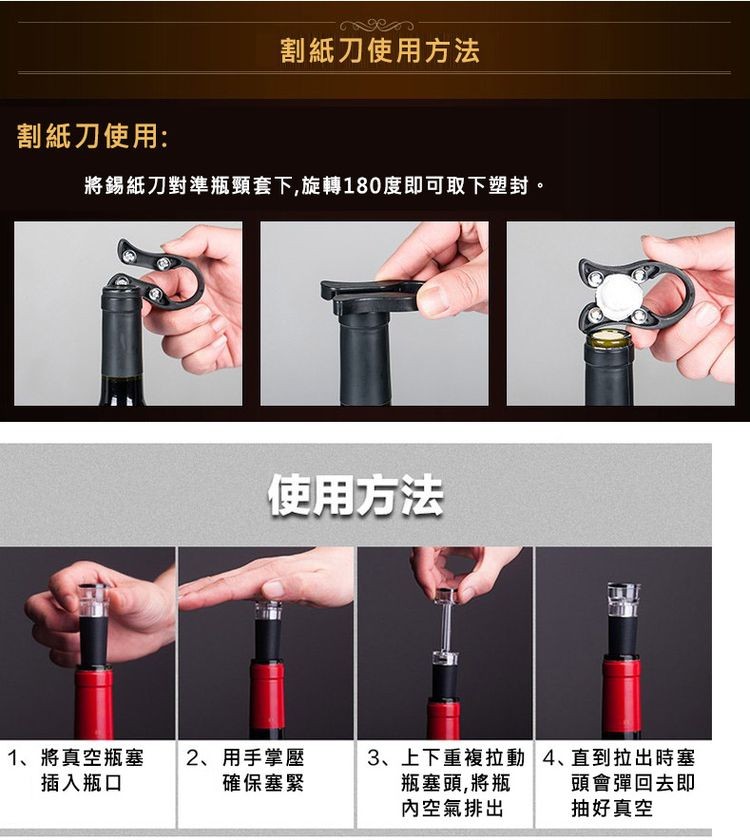 割紙刀使用方法

割紙刀使用:

將錫紙刀對準瓶頸套下,旋轉180度即可取下塑封。

使用方法

1、將真空瓶塞插入瓶口

2、用手掌壓確保塞緊

3、上下重複拉動瓶塞頭,將瓶內空氣排出

4、直到拉出時塞頭會彈回去即抽好真空