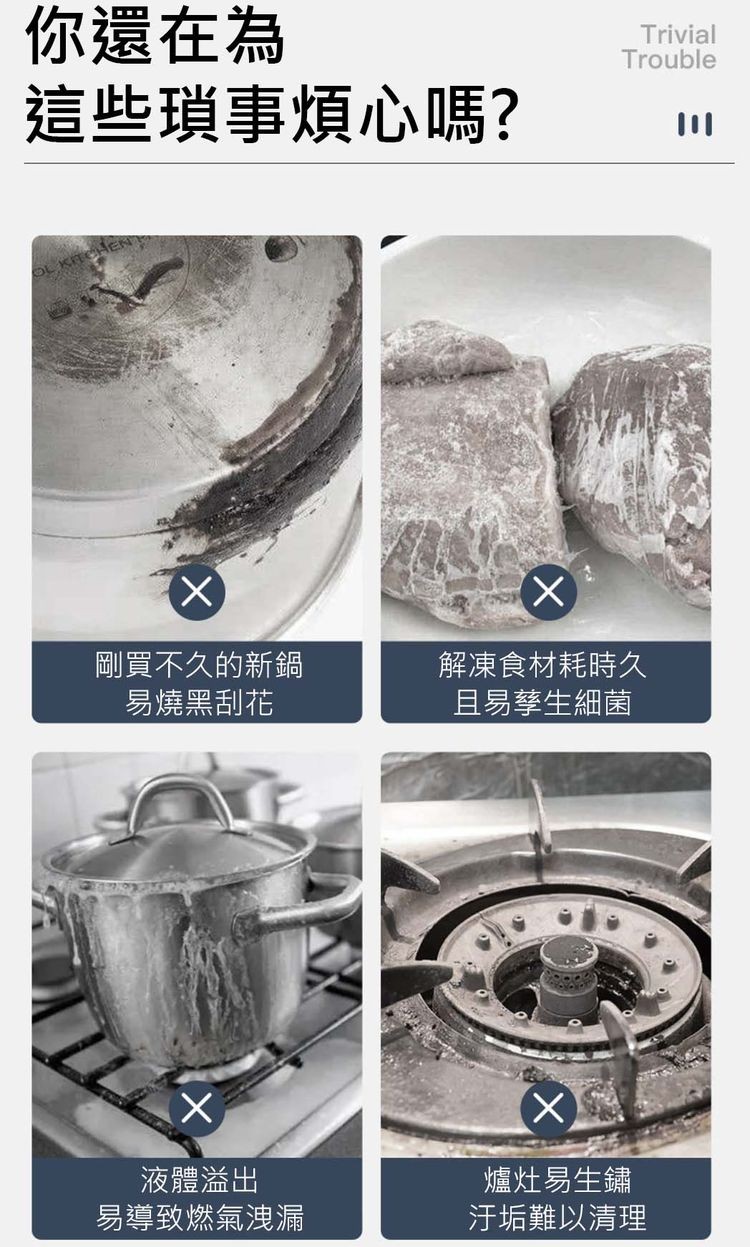 你還在為
這些瑣事煩心嗎?

Trivial
Trouble

剛買不久的新鍋
易燒黑刮花

解凍食材耗時久
且易孳生細菌

液體溢出
易導致燃氣洩漏

爐灶易生鏽
汙垢難以清理