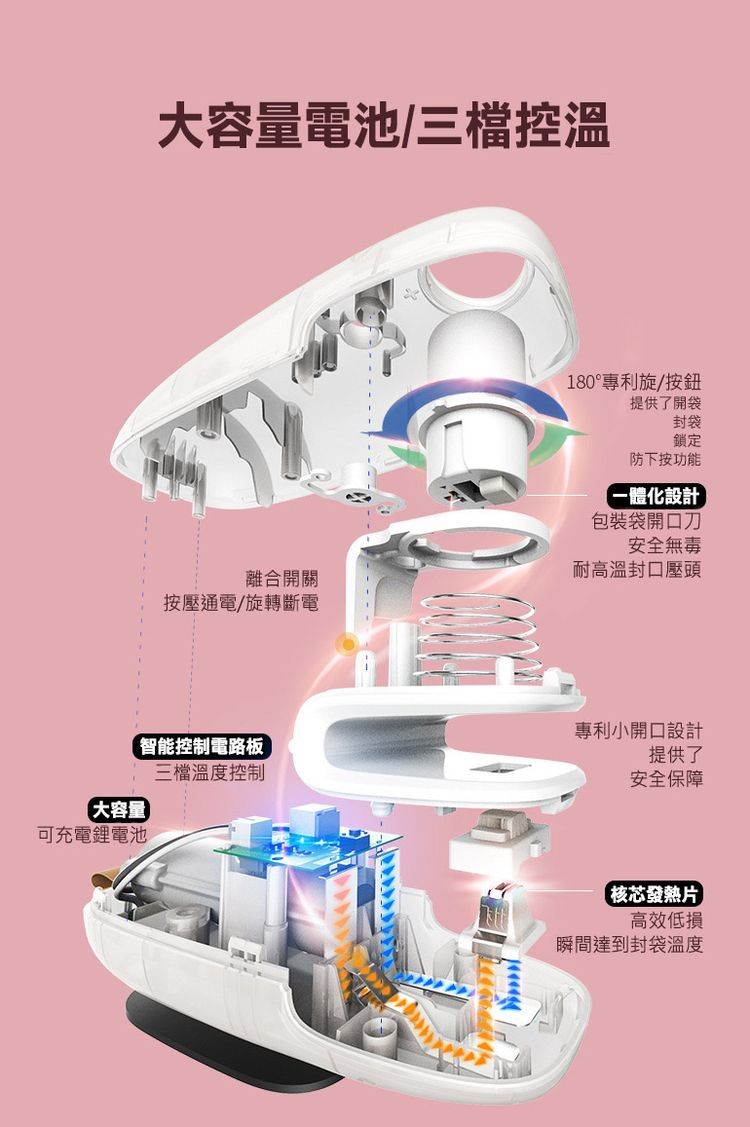 大容量電池/三檔控溫

180°專利旋/按鈕
提供了開袋
封袋
鎖定
防下按功能

一體化設計
包裝袋開口刀
安全無毒
耐高溫封口壓頭

離合開關
按壓通電/旋轉斷電

專利小開口設計
提供了
安全保障

智能控制電路板
三檔溫度控制

大容量
可充電鋰電池

核芯發熱片
高效低損
瞬間達到封袋溫度