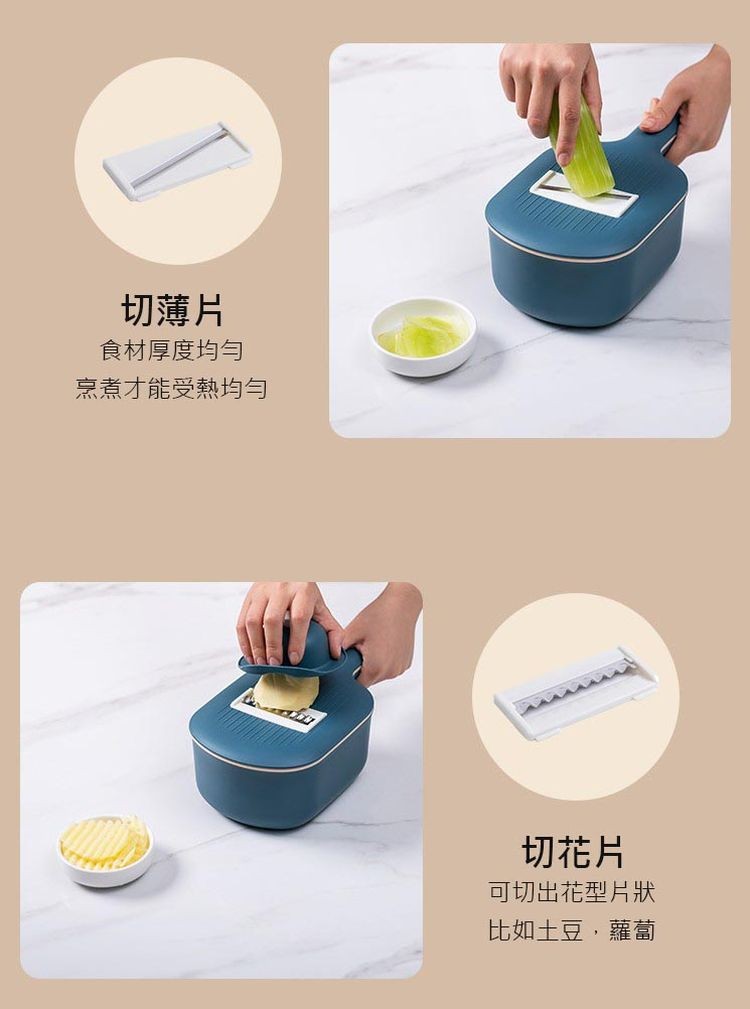 切薄片
食材厚度均勻
烹煮才能受熱均勻

切花片
可切出花型片狀
比如土豆，蘿蔔