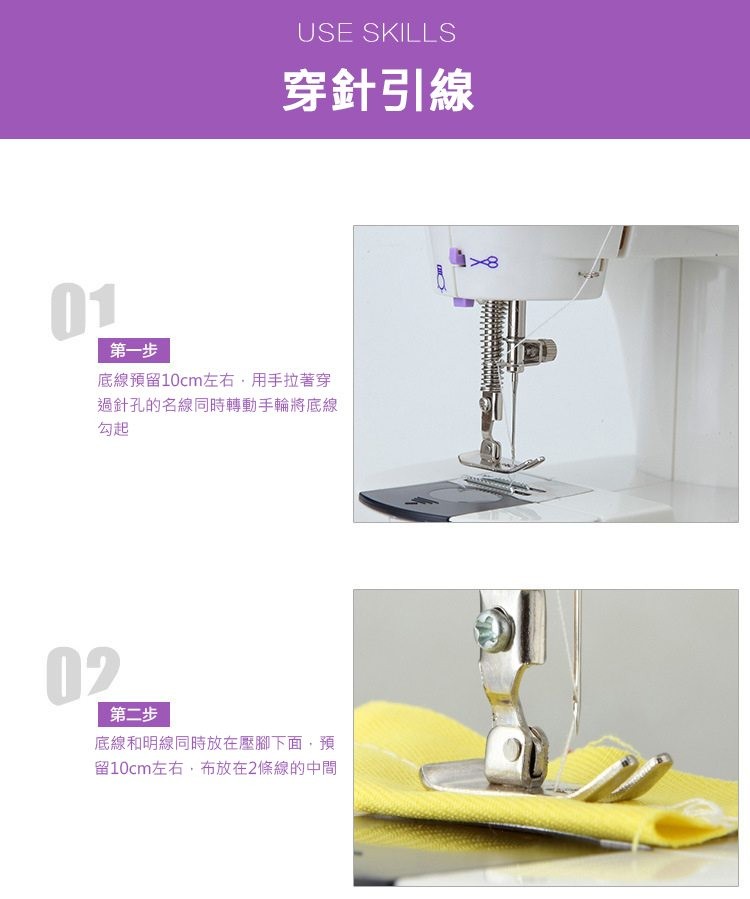 USE SKILLS

穿針引線

01

第一步

底線預留10cm左右，用手拉著穿過針孔的名線同時轉動手輪將底線勾起

02

第二步

底線和明線同時放在壓腳下面，預留10cm左右，布放在2條線的中間