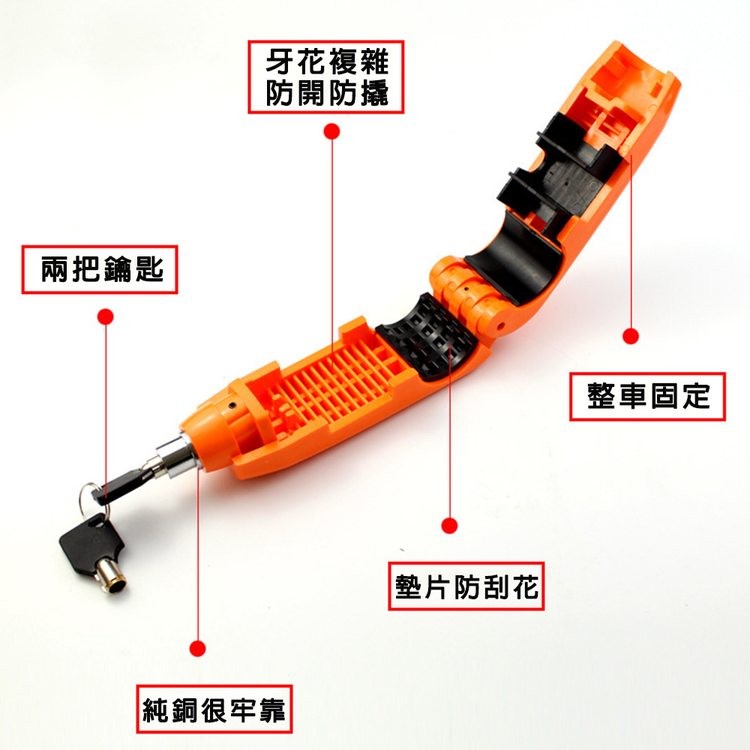 牙花複雜
防開防撬

兩把鑰匙

整車固定

墊片防刮花

純銅很牢靠