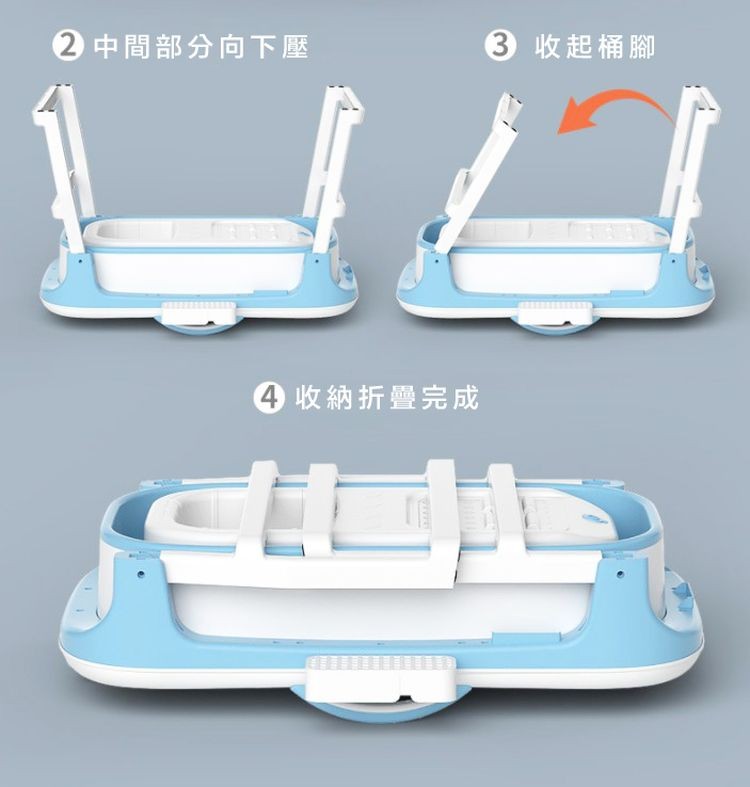 2 中間部分向下壓

3 收起桶腳

4 收納折疊完成