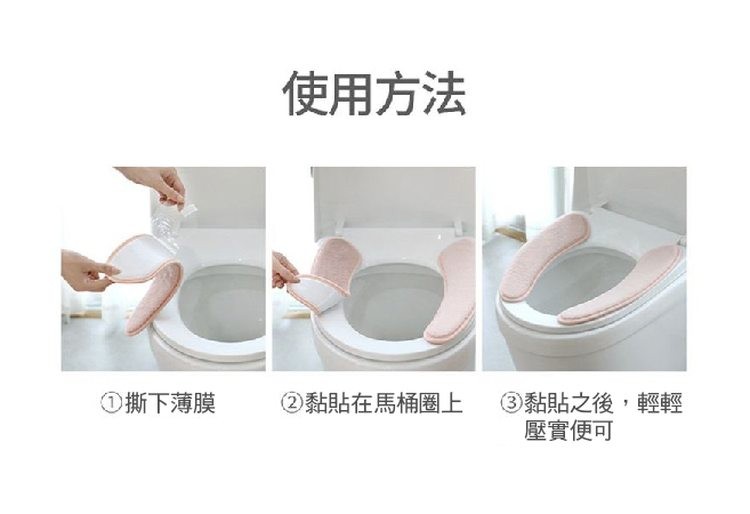 使用方法

①撕下薄膜

②黏貼在馬桶圈上

③黏貼之後，輕輕壓實便可