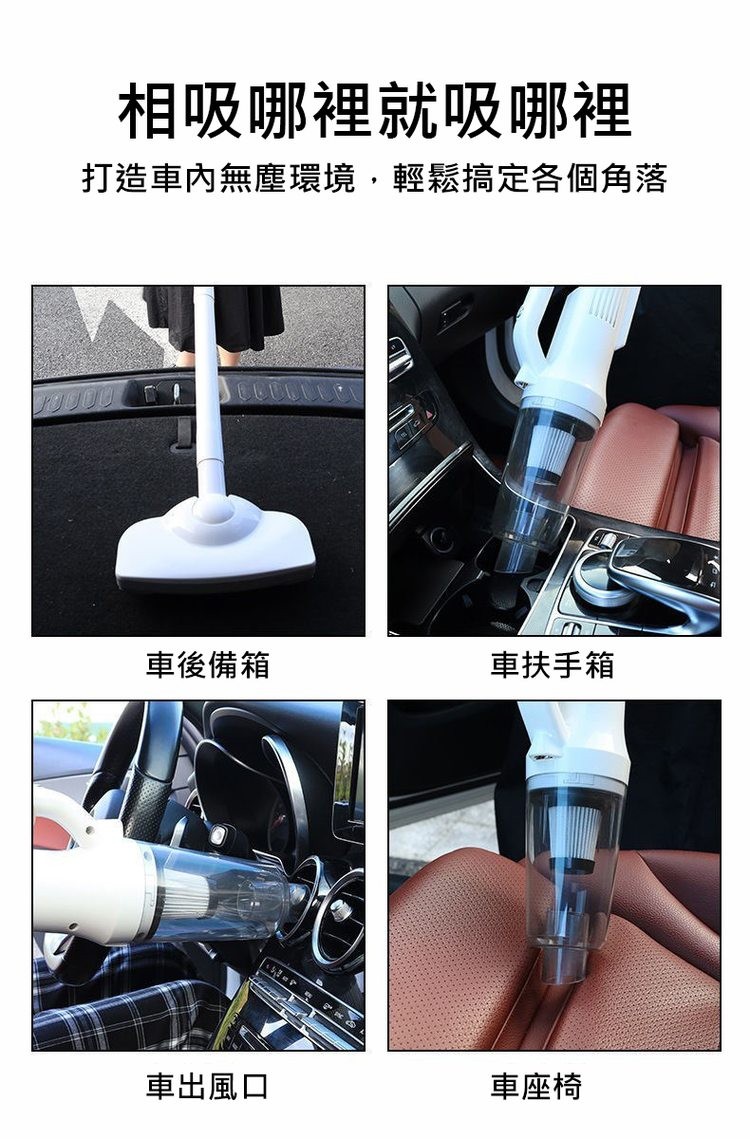 相吸哪裡就吸哪裡

打造車內無塵環境，輕鬆搞定各個角落

車後備箱

車扶手箱

車出風口

車座椅