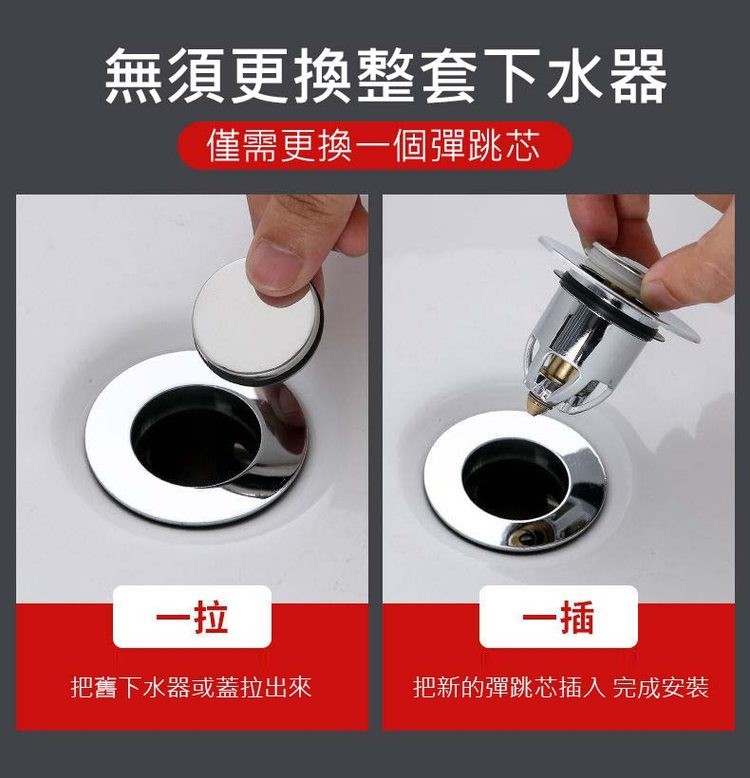 無須更換整套下水器

僅需更換一個彈跳芯

一拉

把舊下水器或蓋拉出來

一插

把新的彈跳芯插入 完成安裝